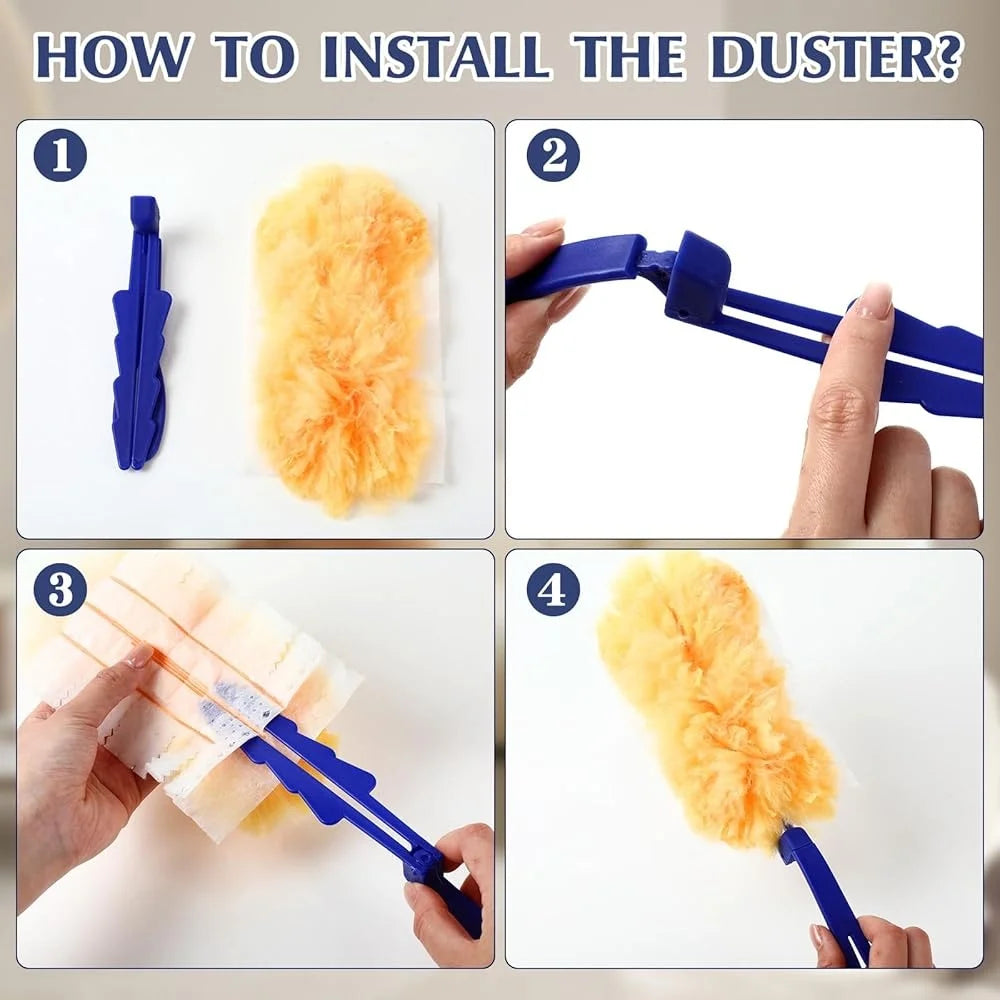 HOW TO INSTALL THE DUSTER?

1

2

3

4